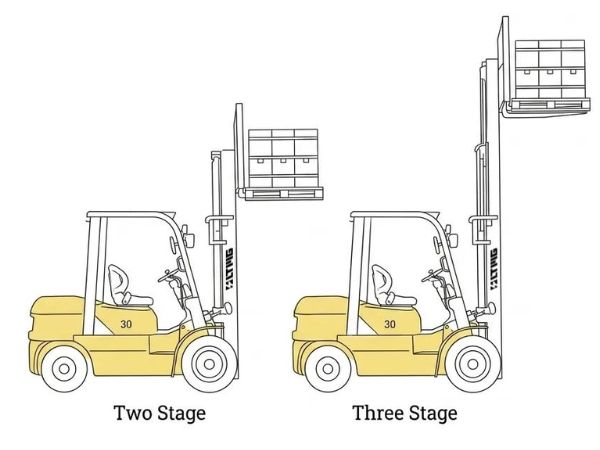 LTMG
30
Two Stage
LTMG
30
Three Stage